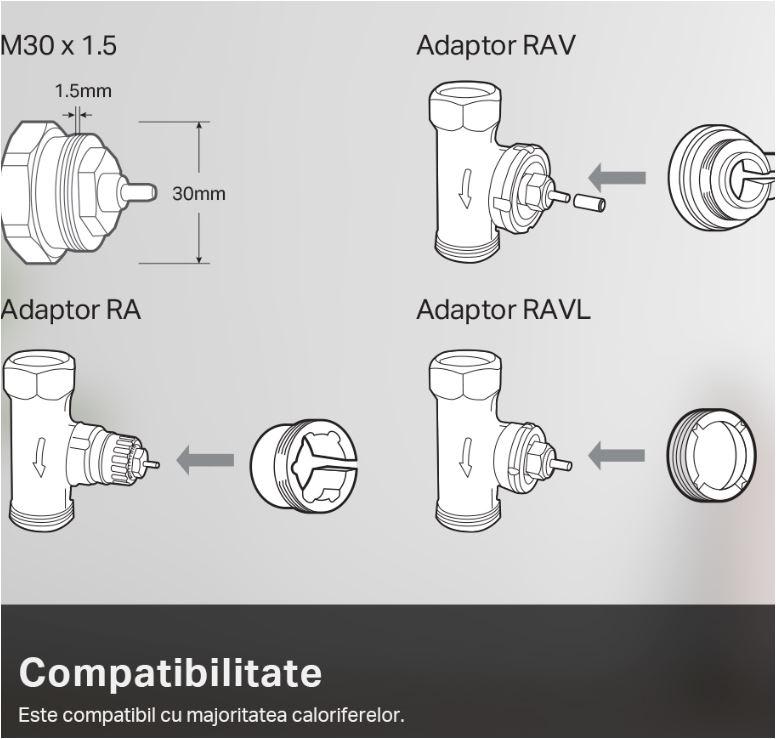 M30 x 1.5

1.5mm

30mm

Adaptor RAV

Adaptor RA

Adaptor RAVL

Compatibilitate

Este compatibil cu majoritatea caloriferelor.